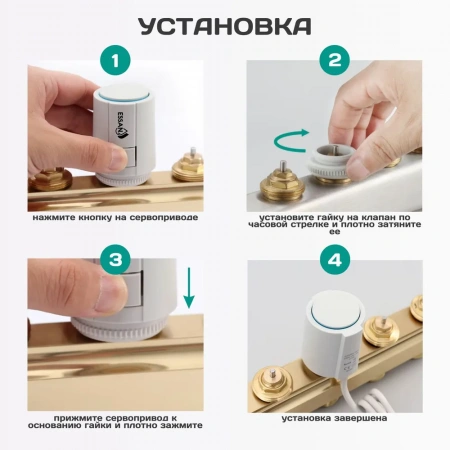 УСТАНОВКА

1

ESSAN

нажмите кнопку на сервоприводе

2

установите гайку на клапан по часовой стрелке и плотно затяните ее

3

прижмите сервопривод к основанию гайки и плотно зажмите

4

установка завершена