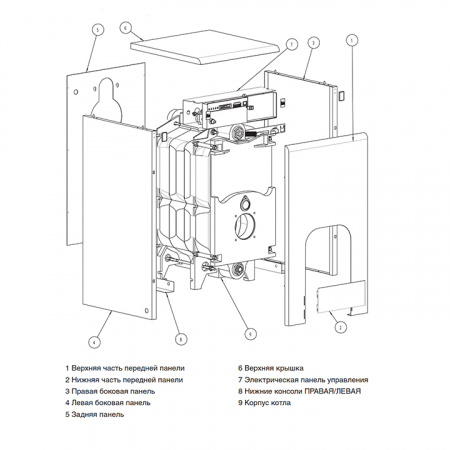 5
6
7
3
1
4
8
9
2

1 Верхняя часть передней панели
2 Нижняя часть передней панели
3 Правая боковая панель
4 Левая боковая панель
5 Задняя панель

6 Верхняя крышка
7 Электрическая панель управления
8 Нижние консоли ПРАВАЯ/ЛЕВАЯ
9 Корпус котла