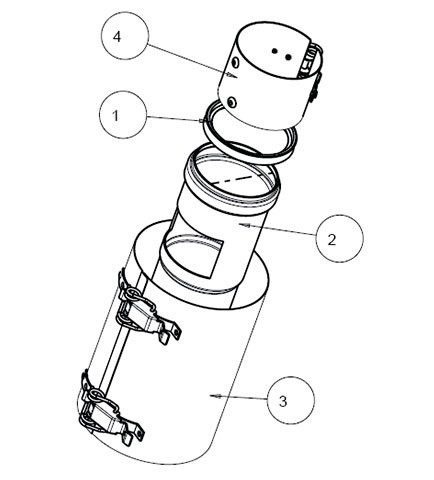 4
1
2
3